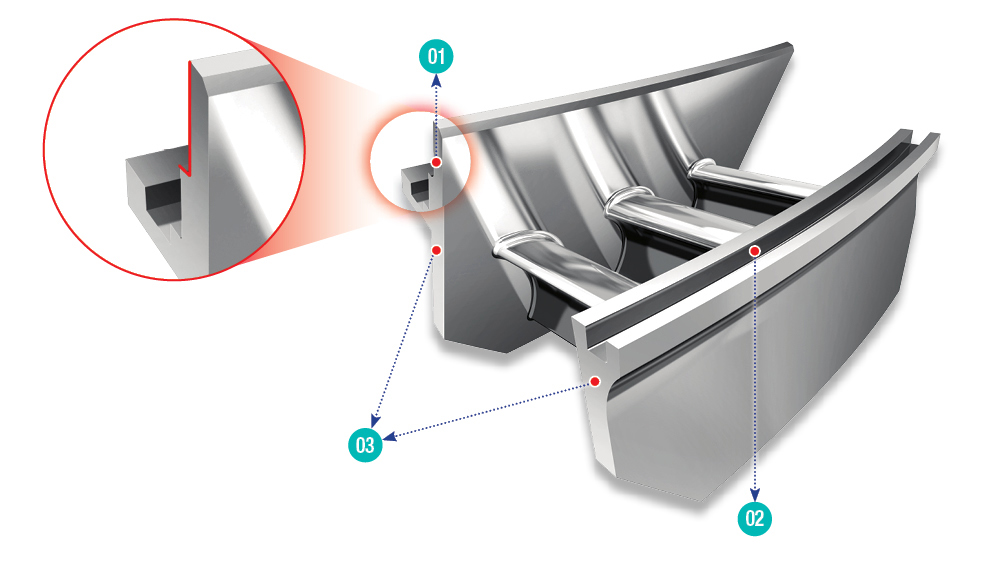 01

03

02