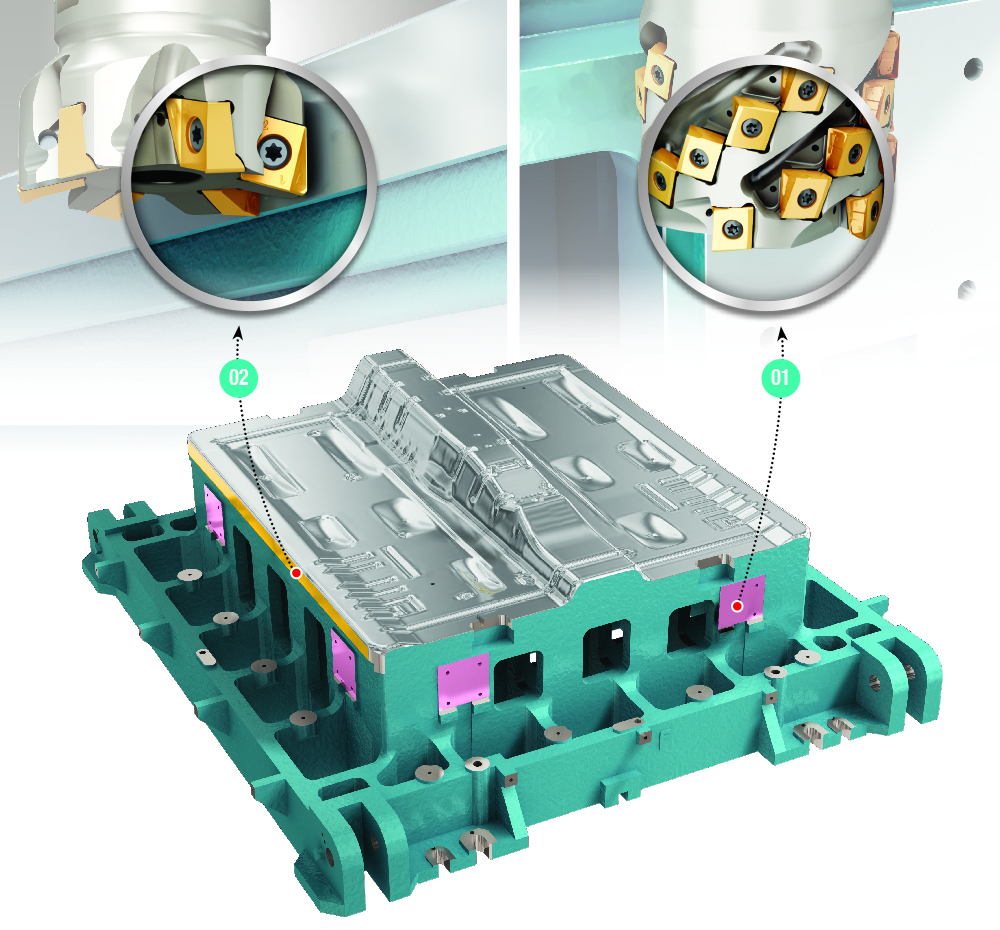 02

01