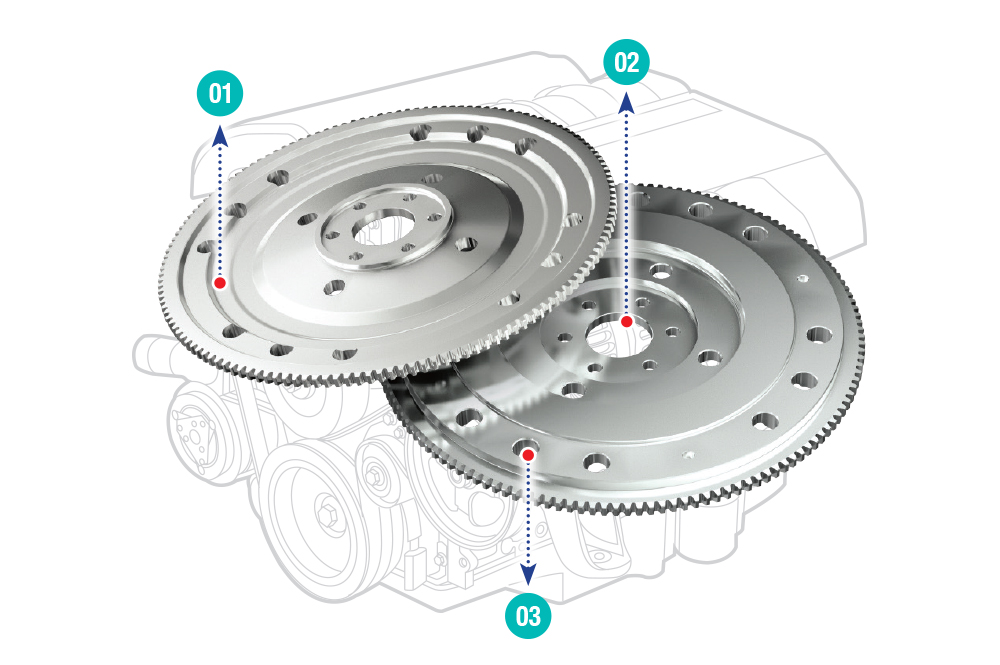 01

02

03