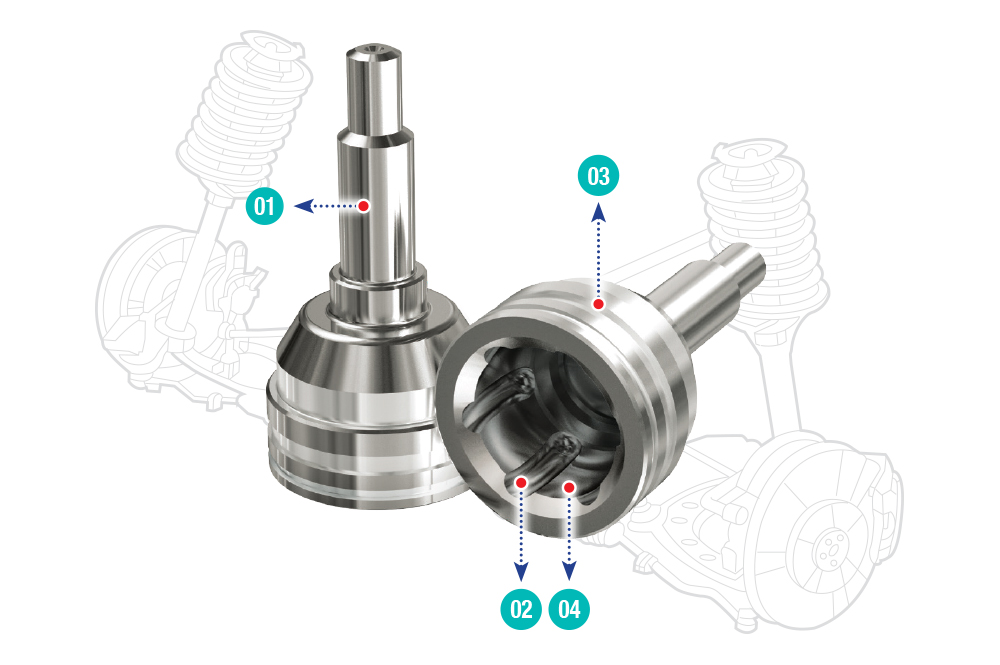 01

03

02 04